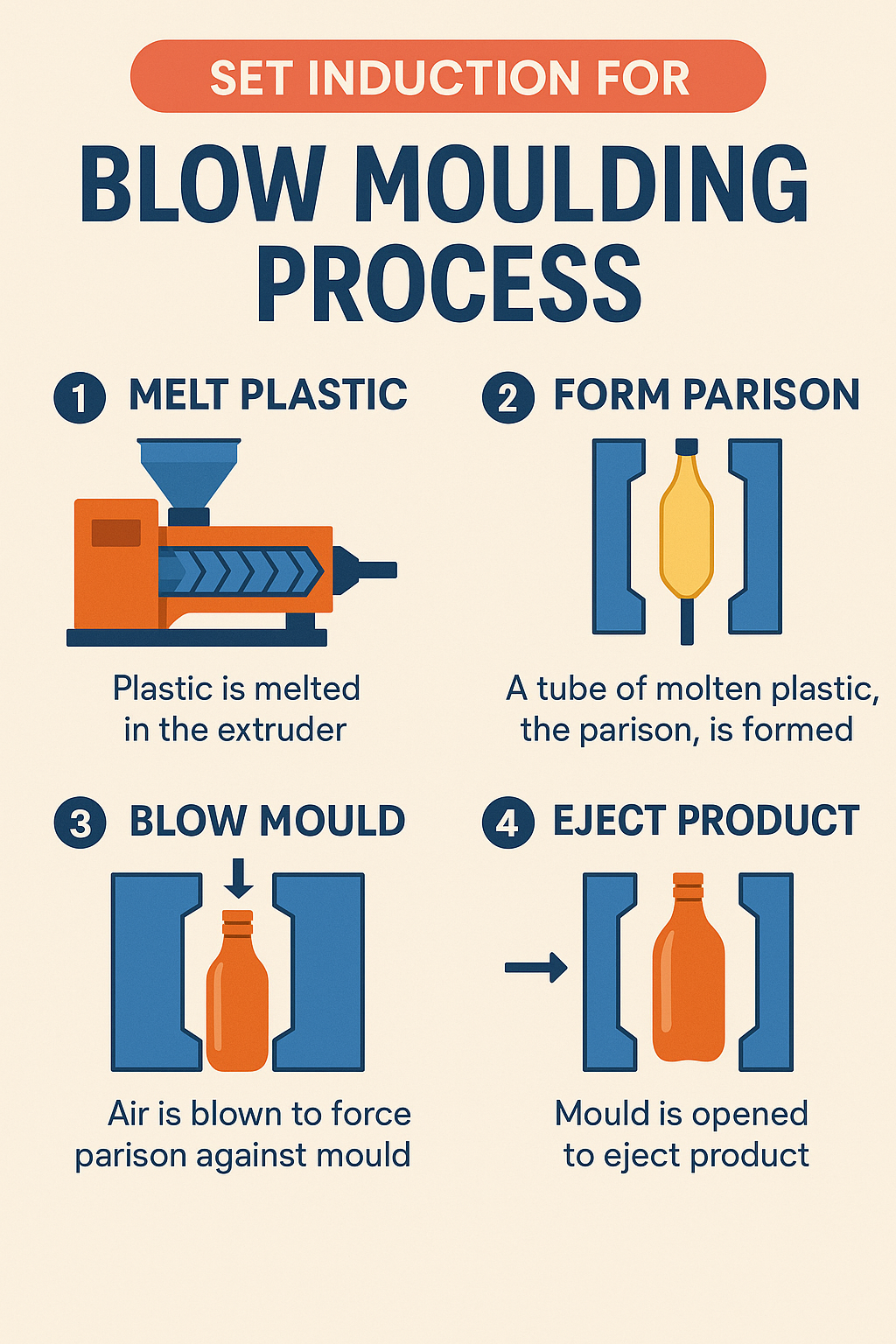 SET INDUCTION FOR

BLOW MOULDING PROCESS

1 MELT PLASTIC

Plastic is melted in the extruder

2 FORM PARISON

A tube of molten plastic, the parison, is formed

3 BLOW MOULD

Air is blown to force parison against mould

4 EJECT PRODUCT

Mould is opened to eject product