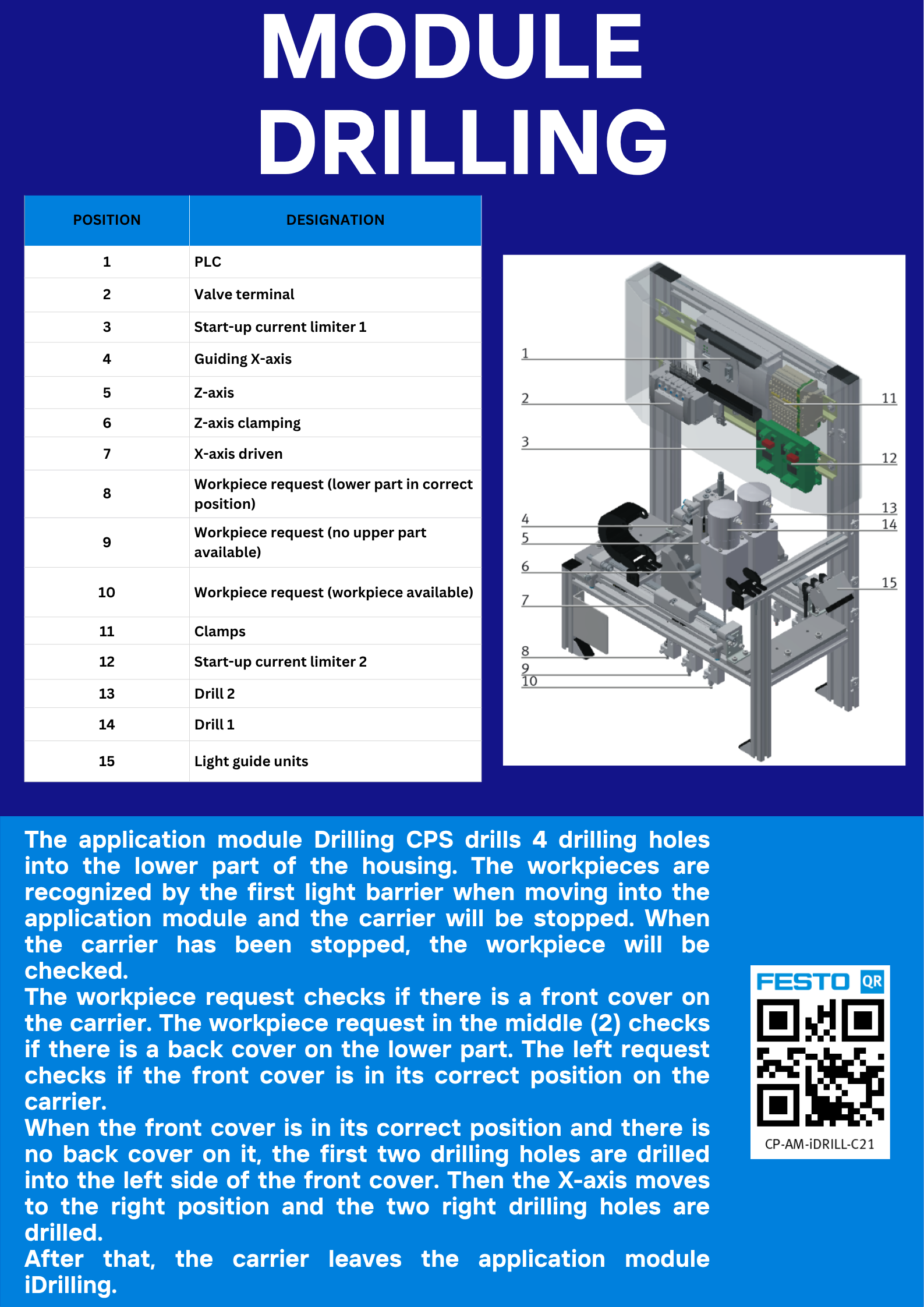 MODULE DRILLING

| POSITION | DESIGNATION |
|---|---|
| 1 | PLC |
| 2 | Valve terminal |
| 3 | Start-up current limiter 1 |
| 4 | Guiding X-axis |
| 5 | Z-axis |
| 6 | Z-axis clamping |
| 7 | X-axis driven |
| 8 | Workpiece request (lower part in correct position) |
| 9 | Workpiece request (no upper part available) |
| 10 | Workpiece request (workpiece available) |
| 11 | Clamps |
| 12 | Start-up current limiter 2 |
| 13 | Drill 2 |
| 14 | Drill 1 |
| 15 | Light guide units |

1
2
3
4
5
6
7
8
9
10
11
12
13
14
15

The application module Drilling CPS drills 4 drilling holes into the lower part of the housing. The workpieces are recognized by the first light barrier when moving into the application module and the carrier will be stopped. When the carrier has been stopped, the workpiece will be checked.
The workpiece request checks if there is a front cover on the carrier. The workpiece request in the middle (2) checks if there is a back cover on the lower part. The left request checks if the front cover is in its correct position on the carrier.
When the front cover is in its correct position and there is no back cover on it, the first two drilling holes are drilled into the left side of the front cover. Then the X-axis moves to the right position and the two right drilling holes are drilled.
After that, the carrier leaves the application module iDrilling.

FESTO QR
CP-AM-iDRILL-C21